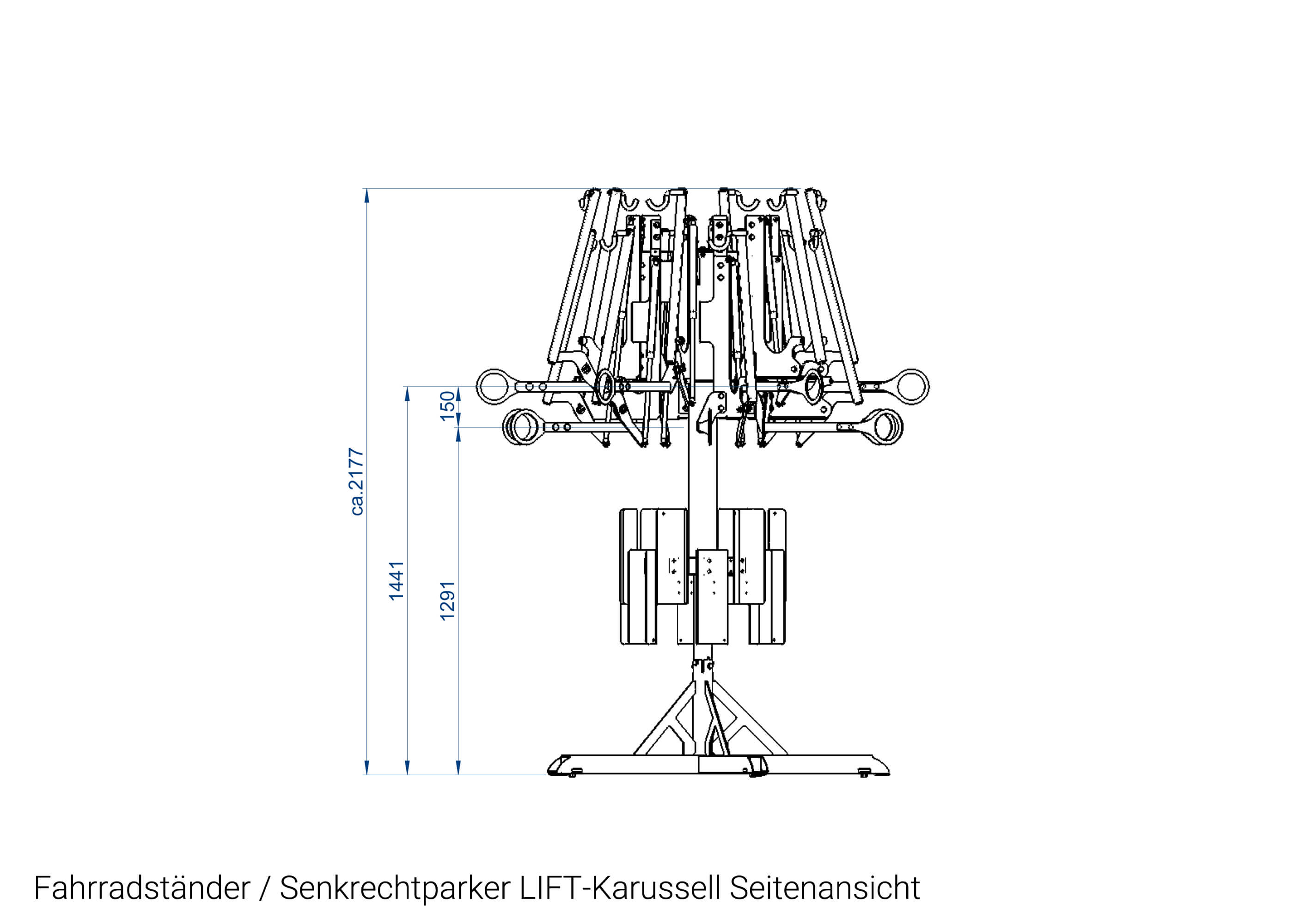 ca.2177

1441

150

1291

Fahrradständer / Senkrechtparker LIFT-Karussell Seitenansicht